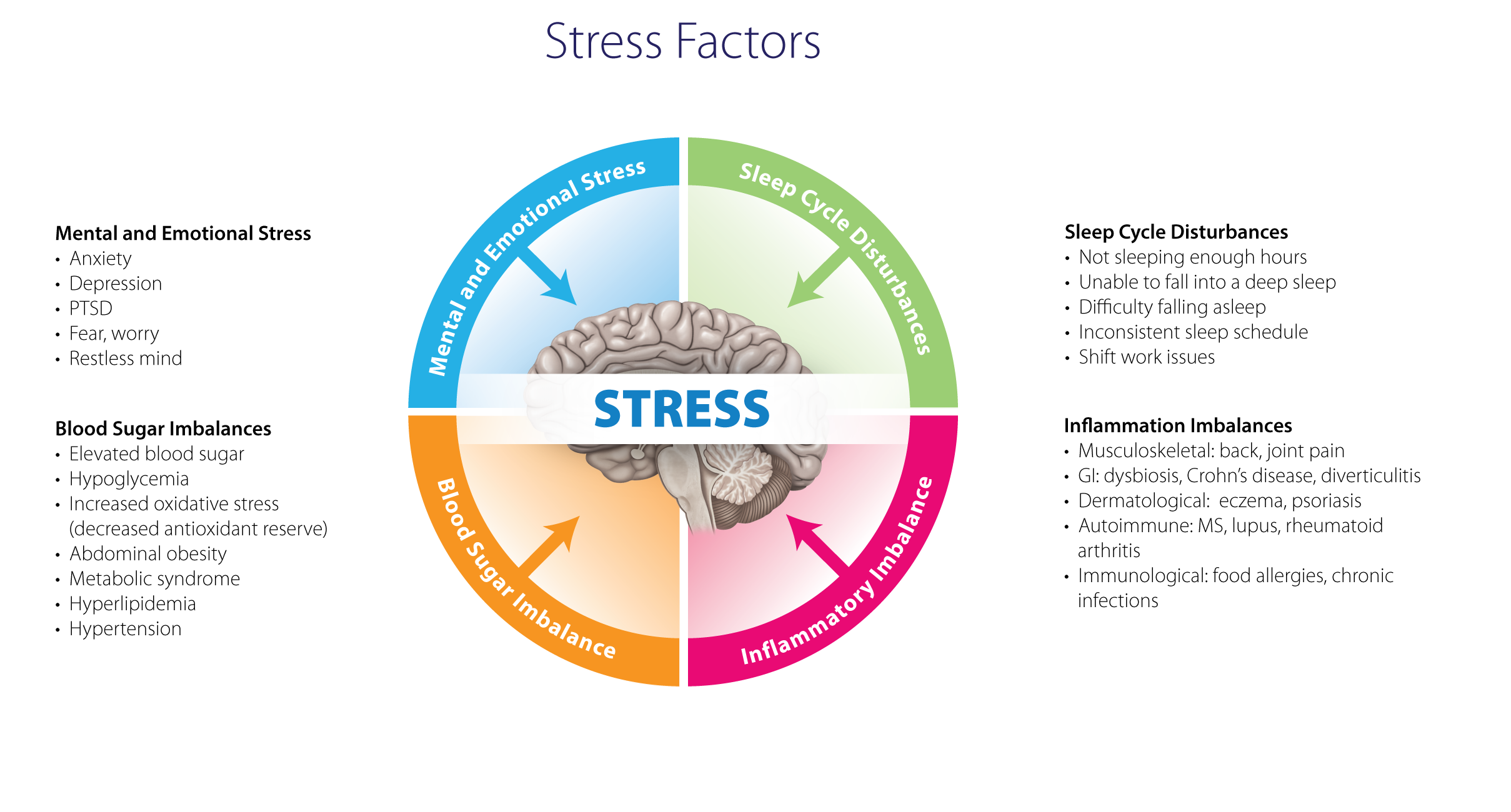 Stress Factors

Mental and Emotional Stress
• Anxiety
• Depression
• PTSD
• Fear, worry
• Restless mind

Blood Sugar Imbalances
• Elevated blood sugar
• Hypoglycemia
• Increased oxidative stress (decreased antioxidant reserve)
• Abdominal obesity
• Metabolic syndrome
• Hyperlipidemia
• Hypertension

Mental and Emotional Stress

Sleep Cycle Disturbances

STRESS

Blood Sugar Imbalance

Inflammatory Imbalance

Sleep Cycle Disturbances
• Not sleeping enough hours
• Unable to fall into a deep sleep
• Difficulty falling asleep
• Inconsistent sleep schedule
• Shift work issues

Inflammation Imbalances
• Musculoskeletal: back, joint pain
• GI: dysbiosis, Crohn's disease, diverticulitis
• Dermatological: eczema, psoriasis
• Autoimmune: MS, lupus, rheumatoid arthritis
• Immunological: food allergies, chronic infections